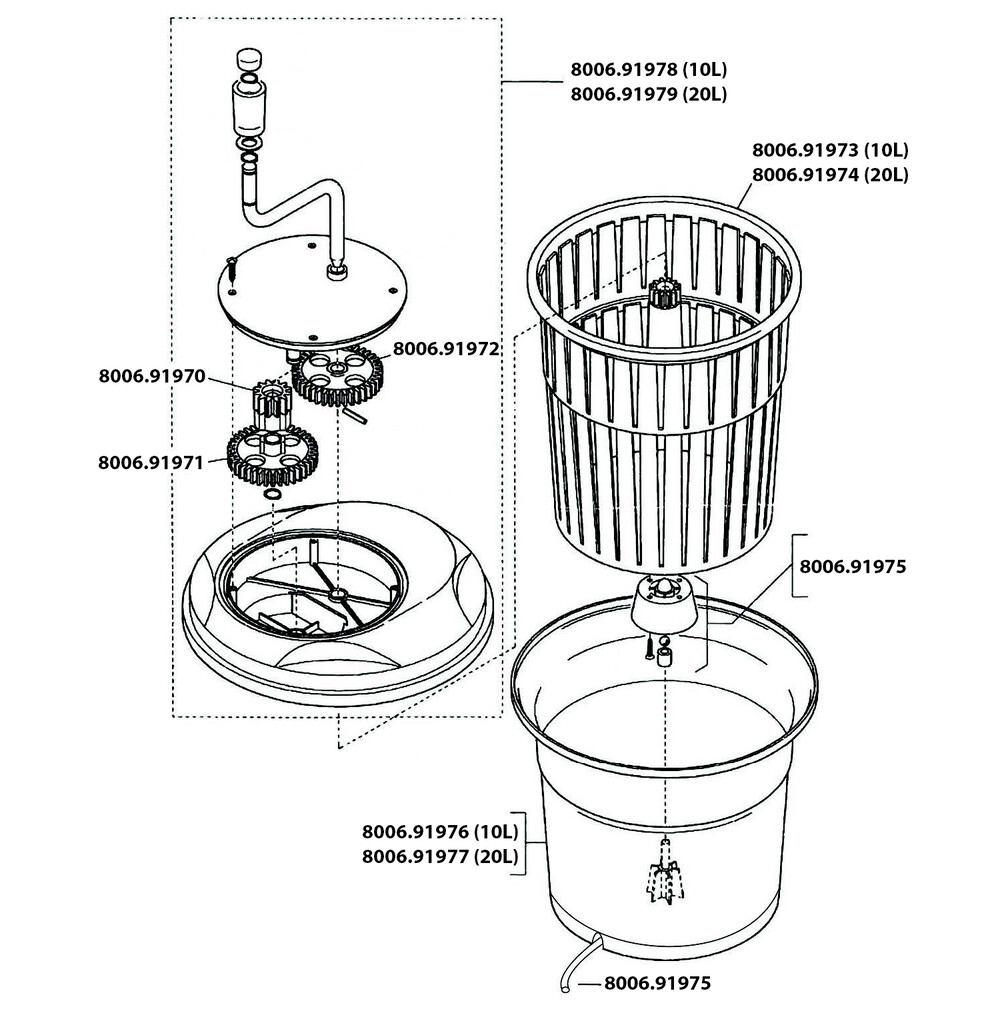 8006.91978 (10L)
8006.91979 (20L)

8006.91973 (10L)
8006.91974 (20L)

8006.91972

8006.91970

8006.91971

8006.91975

8006.91976 (10L)
8006.91977 (20L)

8006.91975